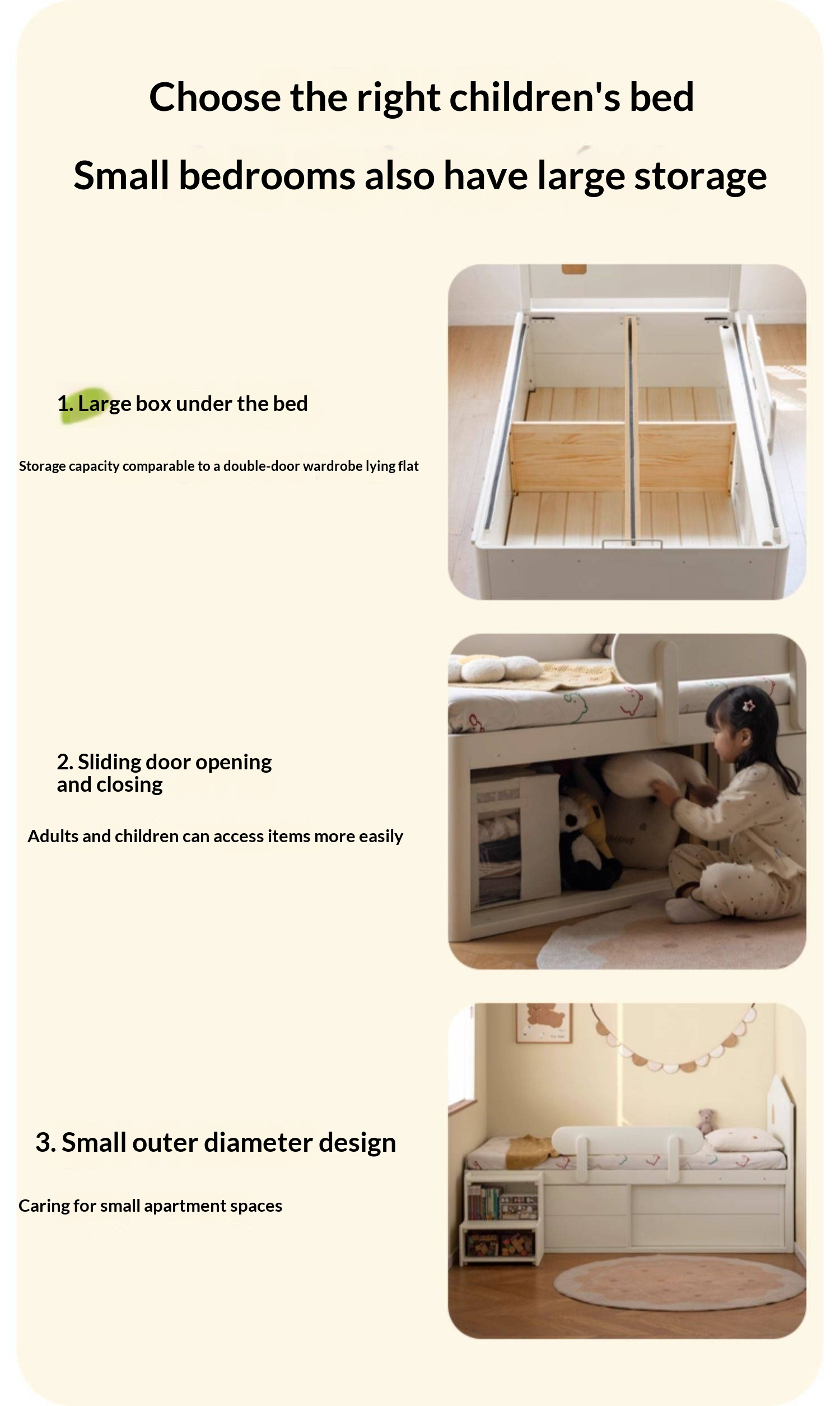 Choose the right children's bed

Small bedrooms also have large storage

1. Large box under the bed

Storage capacity comparable to a double-door wardrobe lying flat

2. Sliding door opening and closing

Adults and children can access items more easily

3. Small outer diameter design

Caring for small apartment spaces