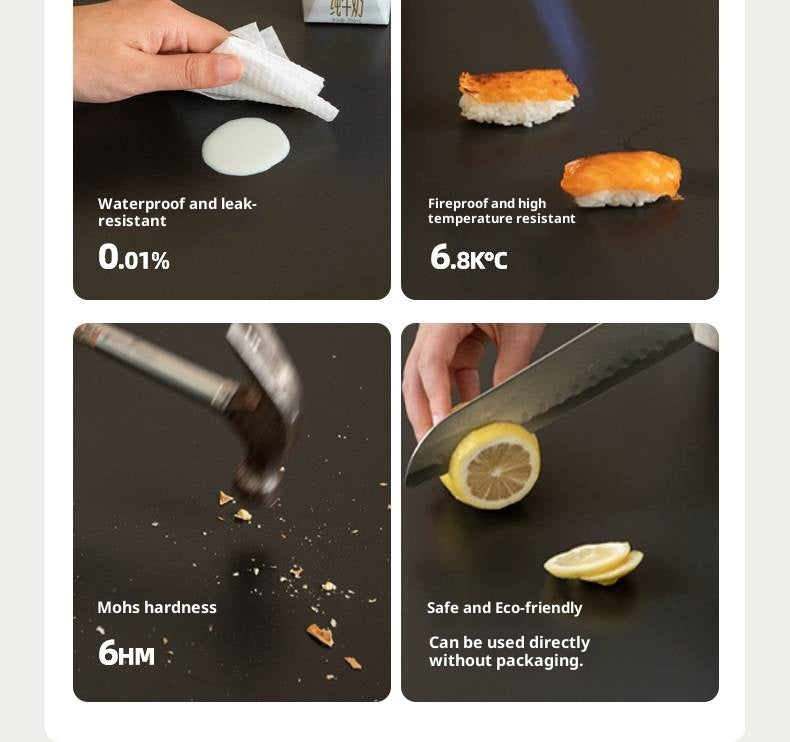 纯牛奶

Waterproof and leak-resistant

0.01%

Fireproof and high temperature resistant

6.8K°C

Mohs hardness

6HM

Safe and Eco-friendly

Can be used directly without packaging.