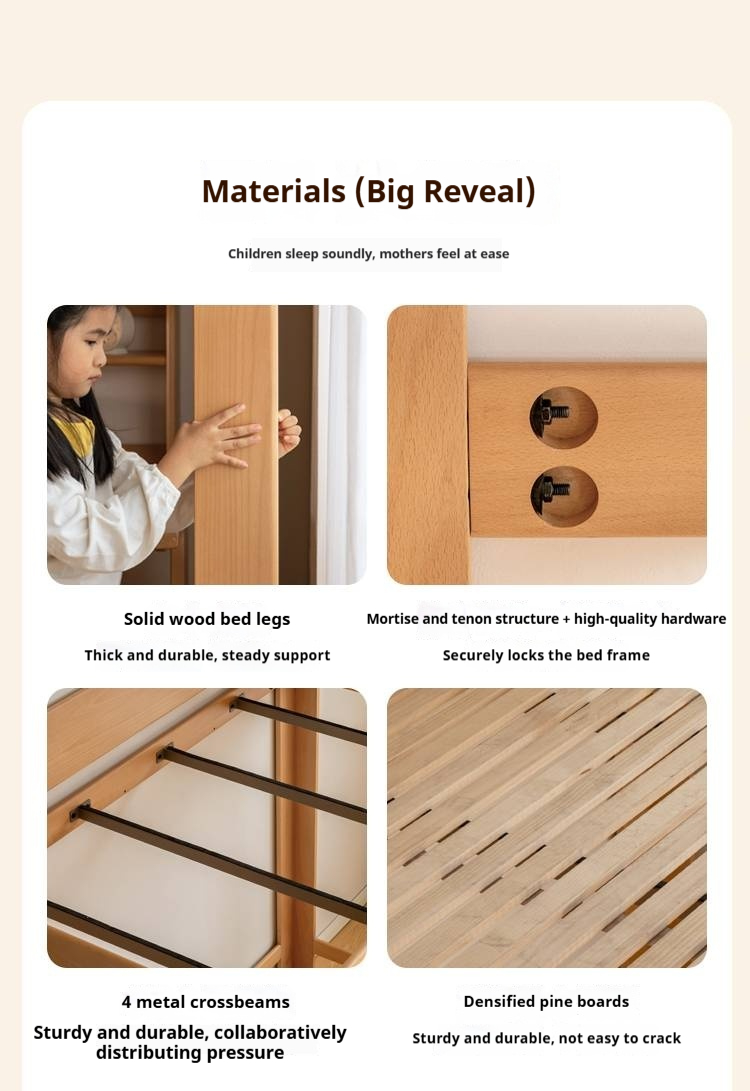 Materials (Big Reveal)

Children sleep soundly, mothers feel at ease

Solid wood bed legs

Thick and durable, steady support

Mortise and tenon structure + high-quality hardware

Securely locks the bed frame

4 metal crossbeams

Sturdy and durable, collaboratively distributing pressure

Densified pine boards

Sturdy and durable, not easy to crack