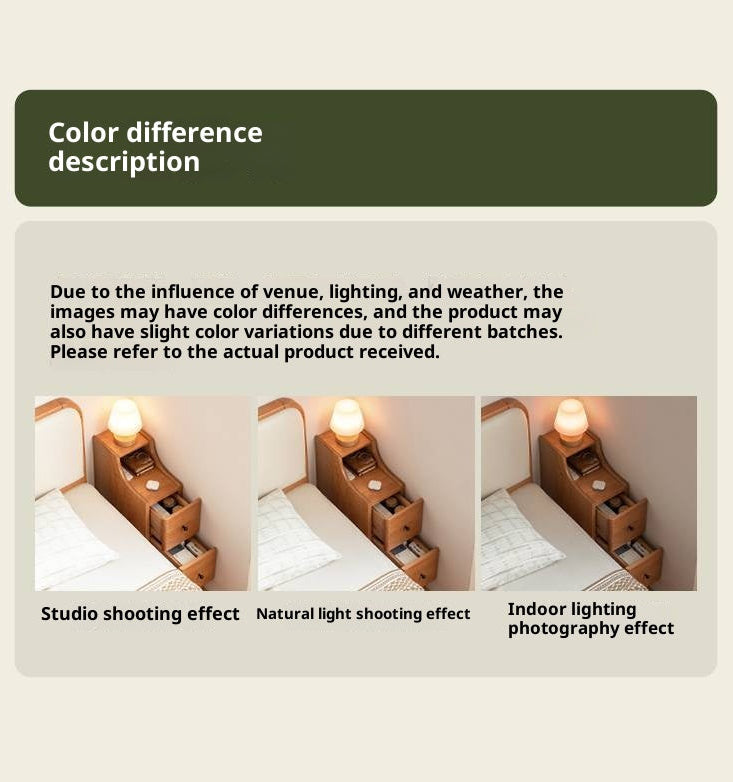 Color difference description

Due to the influence of venue, lighting, and weather, the images may have color differences, and the product may also have slight color variations due to different batches. Please refer to the actual product received.

Studio shooting effect

Natural light shooting effect

Indoor lighting photography effect