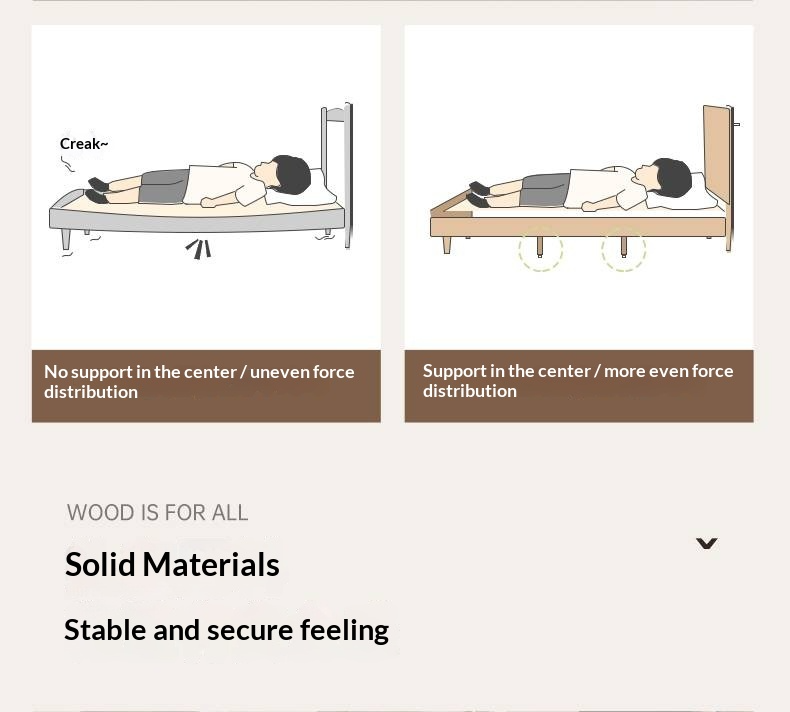 Creak~

No support in the center / uneven force distribution

Support in the center / more even force distribution

WOOD IS FOR ALL

Solid Materials

Stable and secure feeling