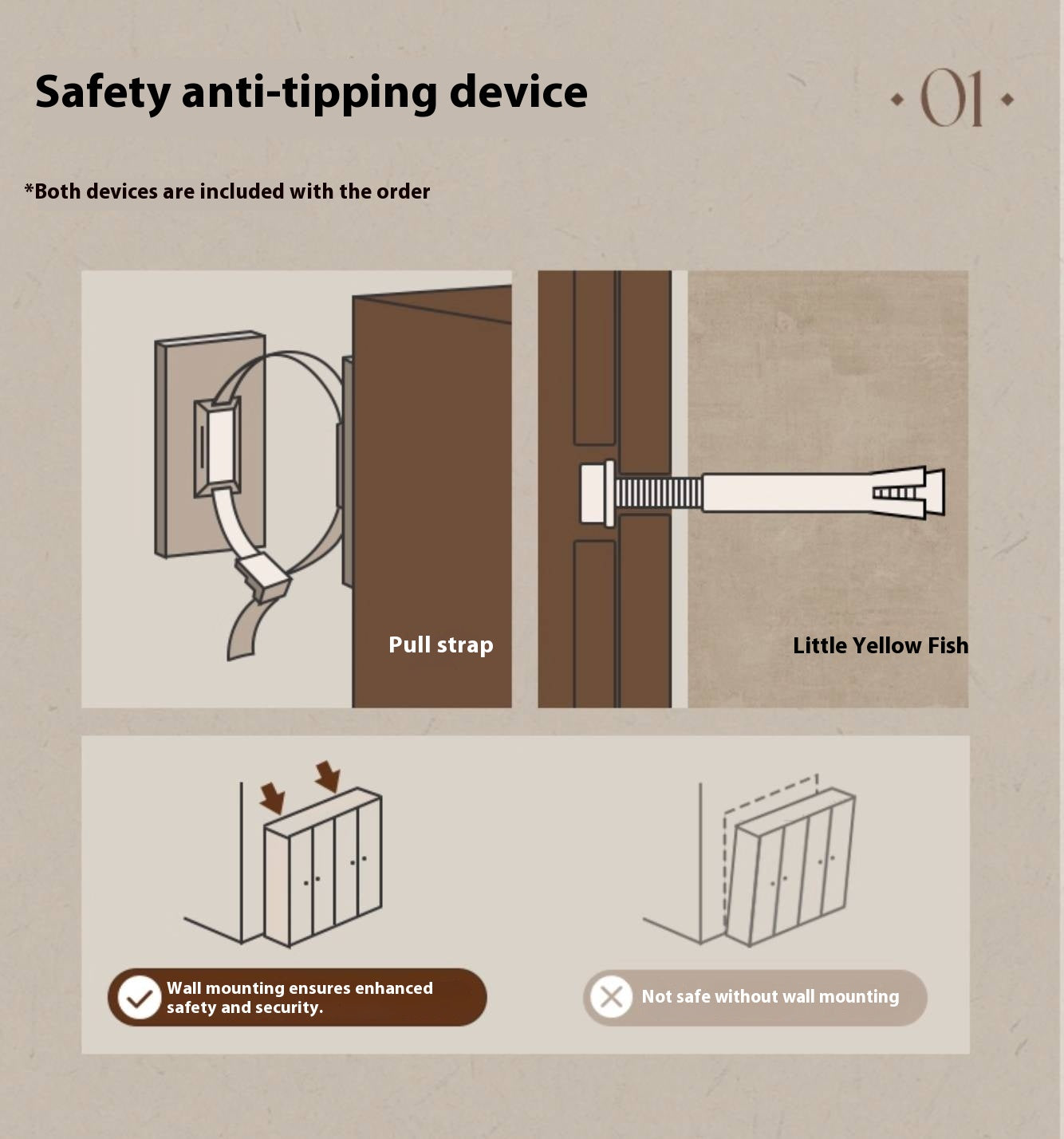 Safety anti-tipping device

· 01 ·

*Both devices are included with the order

Pull strap

Little Yellow Fish

Wall mounting ensures enhanced safety and security.

Not safe without wall mounting