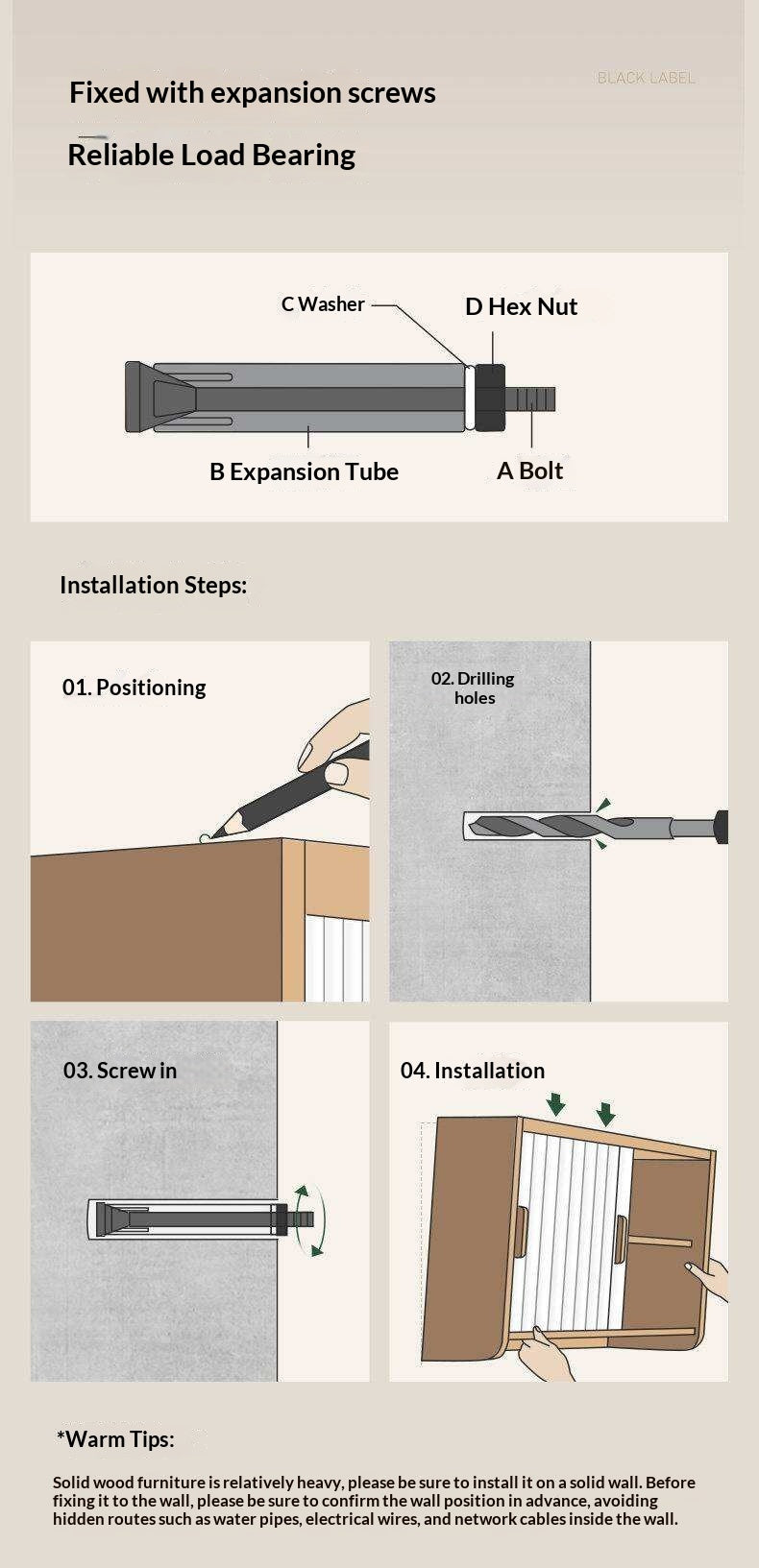 Fixed with expansion screws

BLACK LABEL

Reliable Load Bearing

C Washer

D Hex Nut

B Expansion Tube

A Bolt

Installation Steps:

01. Positioning

02. Drilling holes

03. Screw in

04. Installation

*Warm Tips:

Solid wood furniture is relatively heavy, please be sure to install it on a solid wall. Before fixing it to the wall, please be sure to confirm the wall position in advance, avoiding hidden routes such as water pipes, electrical wires, and network cables inside the wall.