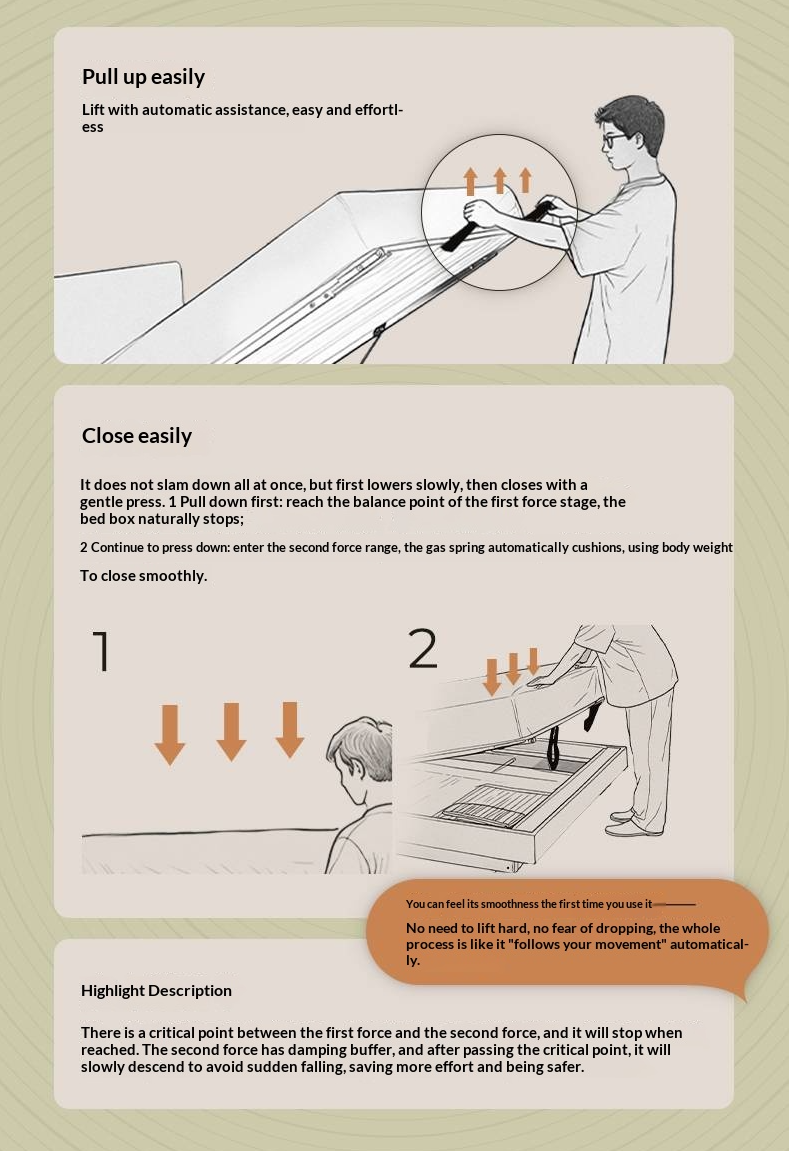 Pull up easily

Lift with automatic assistance, easy and effortless

Close easily

It does not slam down all at once, but first lowers slowly, then closes with a gentle press. 1 Pull down first: reach the balance point of the first force stage, the bed box naturally stops;

2 Continue to press down: enter the second force range, the gas spring automatically cushions, using body weight

To close smoothly.

1

2

You can feel its smoothness the first time you use it

No need to lift hard, no fear of dropping, the whole process is like it "follows your movement" automatically.

Highlight Description

There is a critical point between the first force and the second force, and it will stop when reached. The second force has damping buffer, and after passing the critical point, it will slowly descend to avoid sudden falling, saving more effort and being safer.