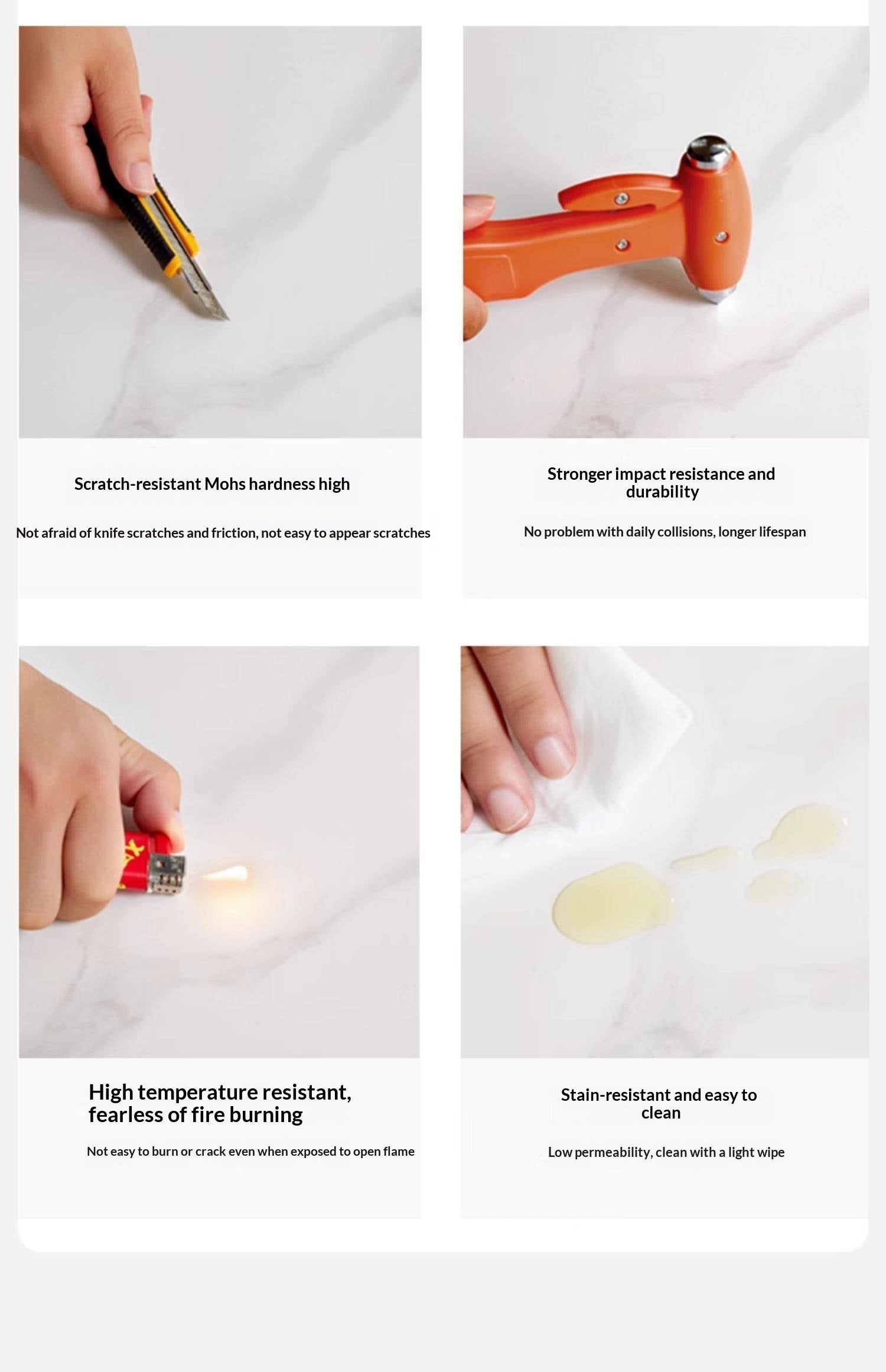 Scratch-resistant Mohs hardness high

Not afraid of knife scratches and friction, not easy to appear scratches

Stronger impact resistance and durability

No problem with daily collisions, longer lifespan

High temperature resistant, fearless of fire burning

Not easy to burn or crack even when exposed to open flame

Stain-resistant and easy to clean

Low permeability, clean with a light wipe