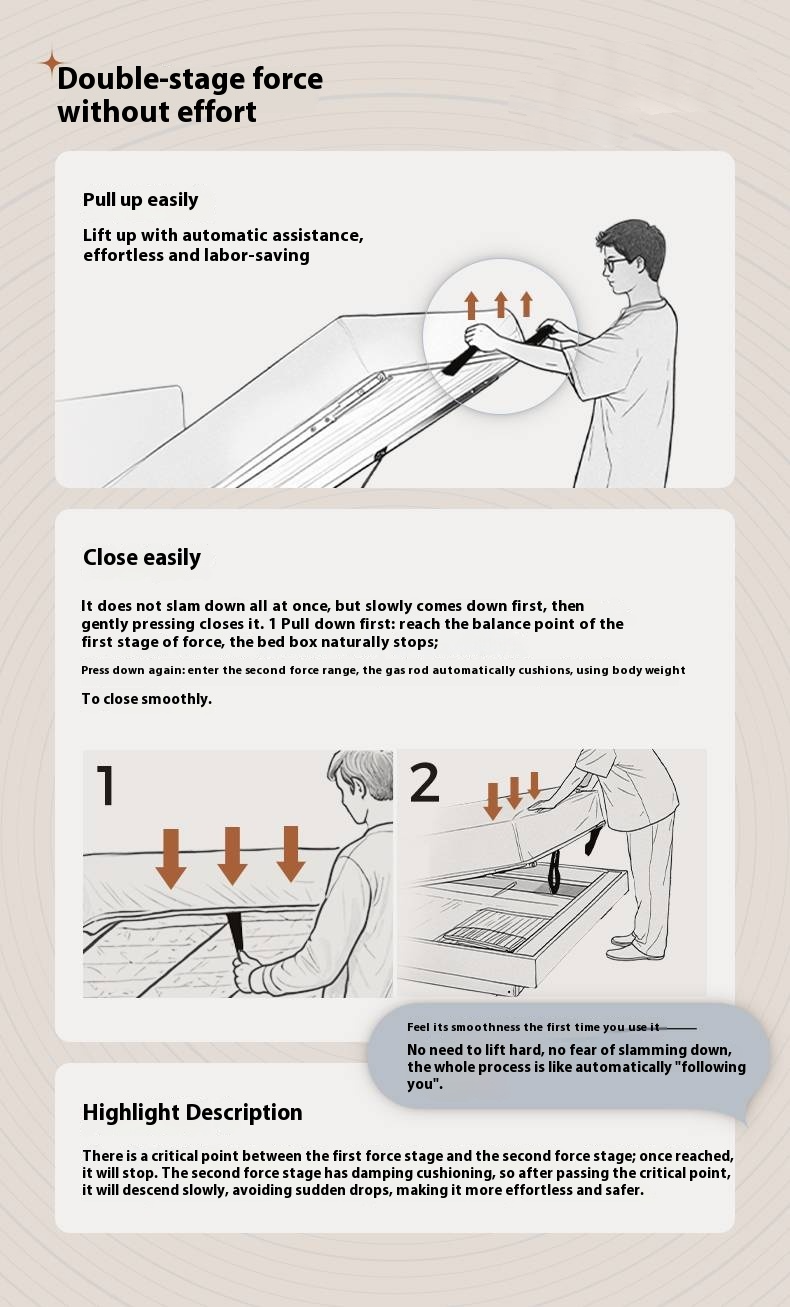 Double-stage force without effort

Pull up easily

Lift up with automatic assistance, effortless and labor-saving

Close easily

It does not slam down all at once, but slowly comes down first, then gently pressing closes it. 1 Pull down first: reach the balance point of the first stage of force, the bed box naturally stops;

Press down again: enter the second force range, the gas rod automatically cushions, using body weight

To close smoothly.

1

2

Feel its smoothness the first time you use it

No need to lift hard, no fear of slamming down, the whole process is like automatically "following you".

Highlight Description

There is a critical point between the first force stage and the second force stage; once reached, it will stop. The second force stage has damping cushioning, so after passing the critical point, it will descend slowly, avoiding sudden drops, making it more effortless and safer.