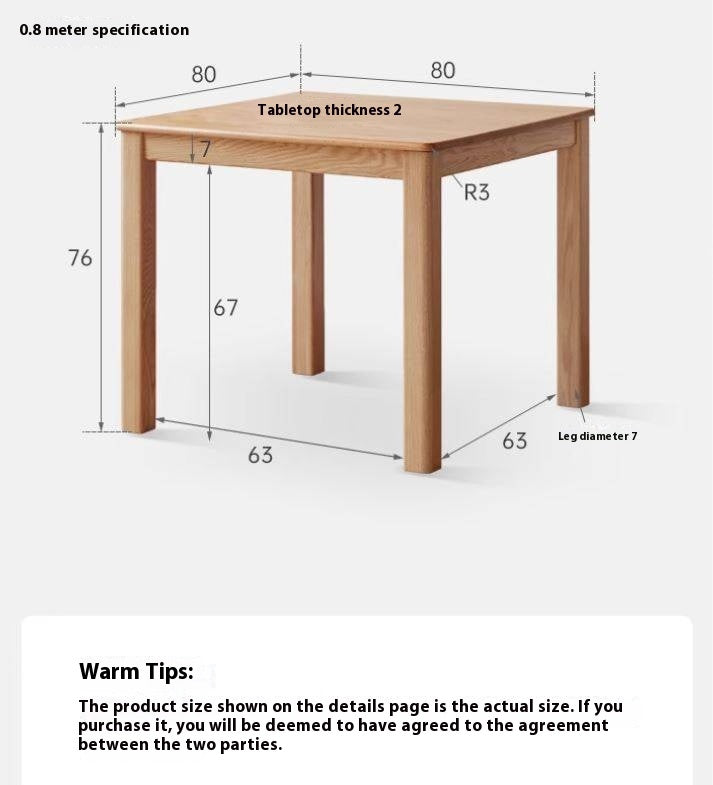 0.8 meter specification

80

80

Tabletop thickness 2

7

R3

76

67

63

63

Leg diameter 7

Warm Tips:

The product size shown on the details page is the actual size. If you purchase it, you will be deemed to have agreed to the agreement between the two parties.