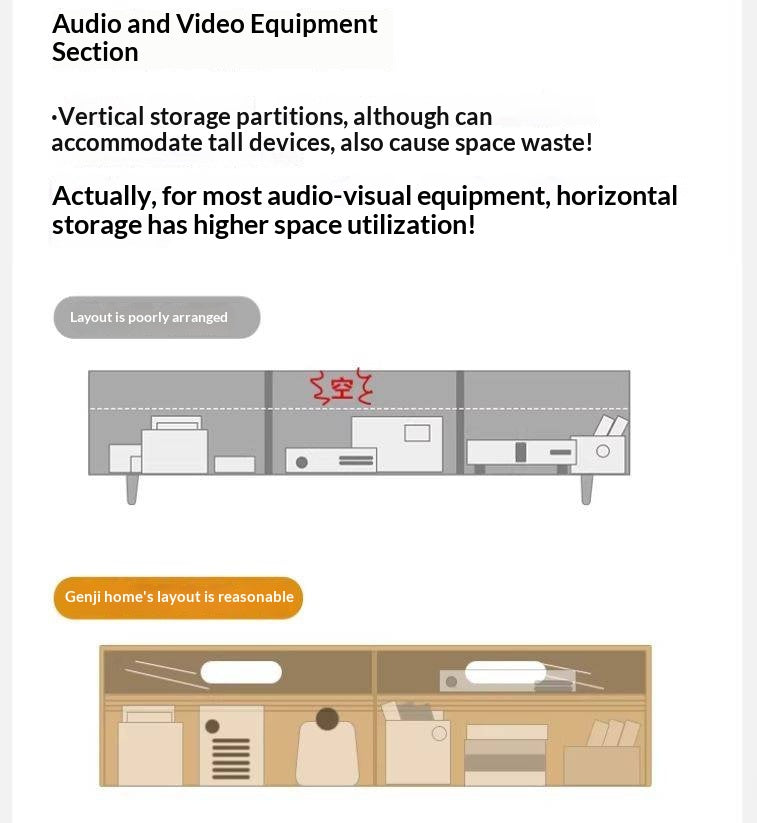 Audio and Video Equipment Section

·Vertical storage partitions, although can accommodate tall devices, also cause space waste!

Actually, for most audio-visual equipment, horizontal storage has higher space utilization!

Layout is poorly arranged

空

Genji home's layout is reasonable