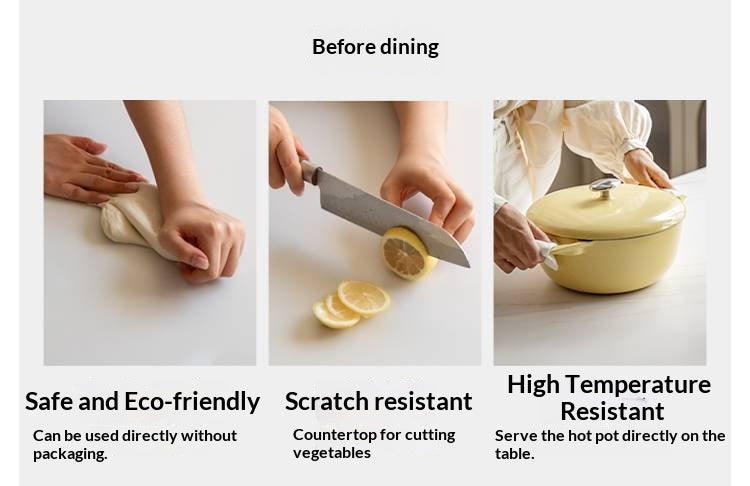 Before dining

Safe and Eco-friendly

Can be used directly without packaging.

Scratch resistant

Countertop for cutting vegetables

High Temperature Resistant

Serve the hot pot directly on the table.