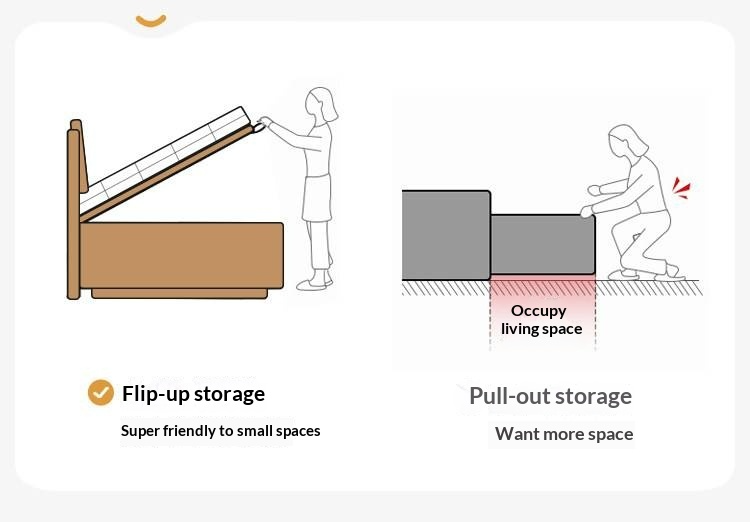 Occupy living space

Flip-up storage

Super friendly to small spaces

Pull-out storage

Want more space