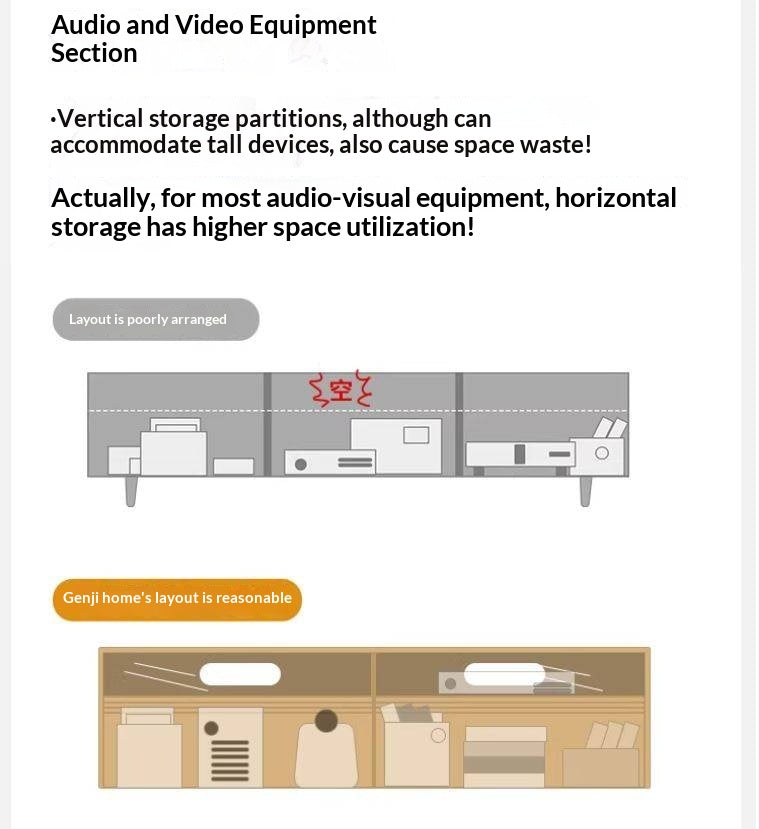 Audio and Video Equipment Section

·Vertical storage partitions, although can accommodate tall devices, also cause space waste!

Actually, for most audio-visual equipment, horizontal storage has higher space utilization!

Layout is poorly arranged

空

Genji home's layout is reasonable