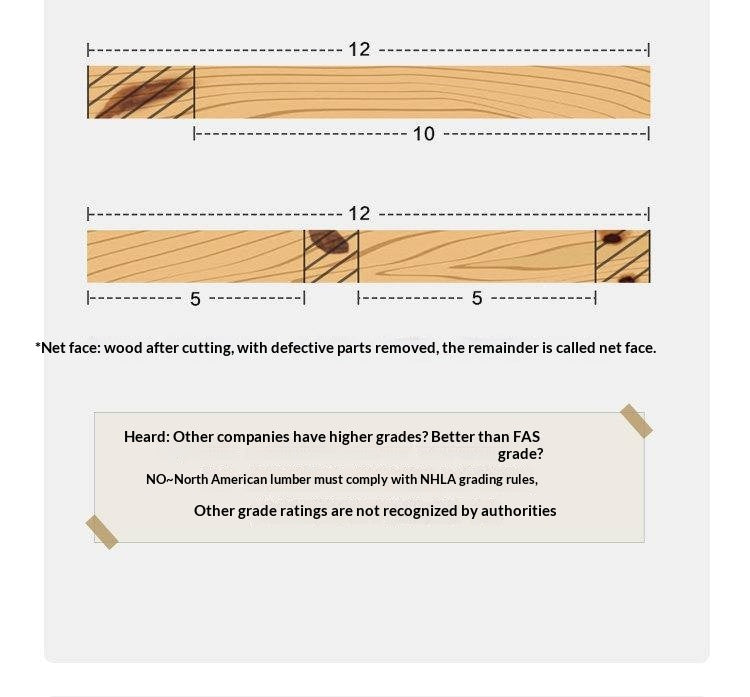 12

10

12

5

5

*Net face: wood after cutting, with defective parts removed, the remainder is called net face.

Heard: Other companies have higher grades? Better than FAS grade?

NO~North American lumber must comply with NHLA grading rules,

Other grade ratings are not recognized by authorities