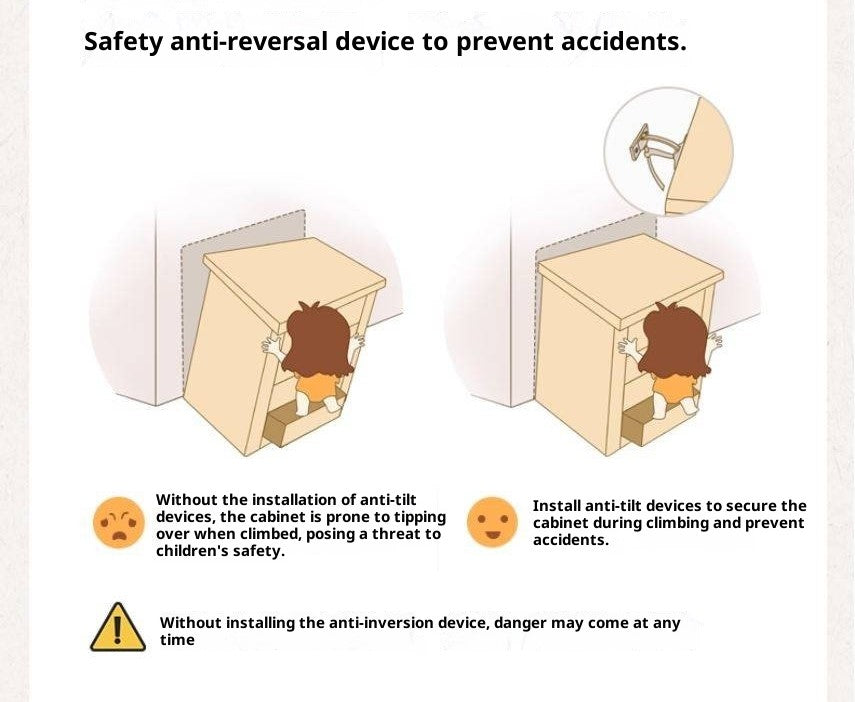 Safety anti-reversal device to prevent accidents.

Without the installation of anti-tilt devices, the cabinet is prone to tipping over when climbed, posing a threat to children's safety.

Install anti-tilt devices to secure the cabinet during climbing and prevent accidents.

Without installing the anti-inversion device, danger may come at any time