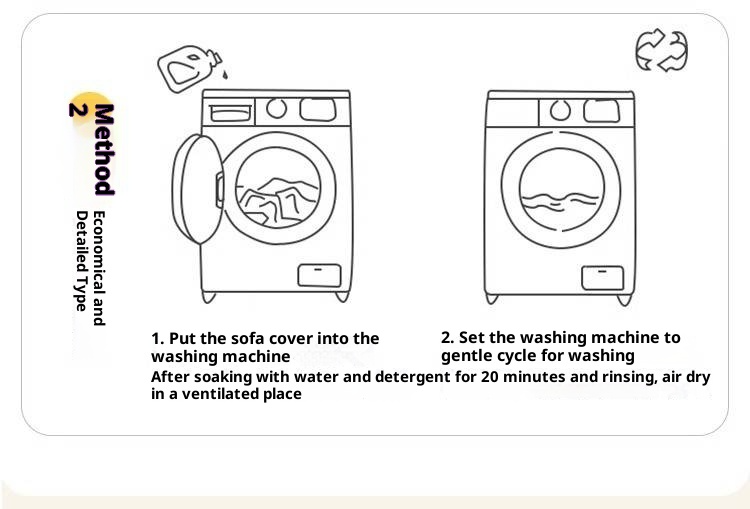 Method 2

Economical and Detailed Type

1. Put the sofa cover into the washing machine

2. Set the washing machine to gentle cycle for washing

After soaking with water and detergent for 20 minutes and rinsing, air dry in a ventilated place