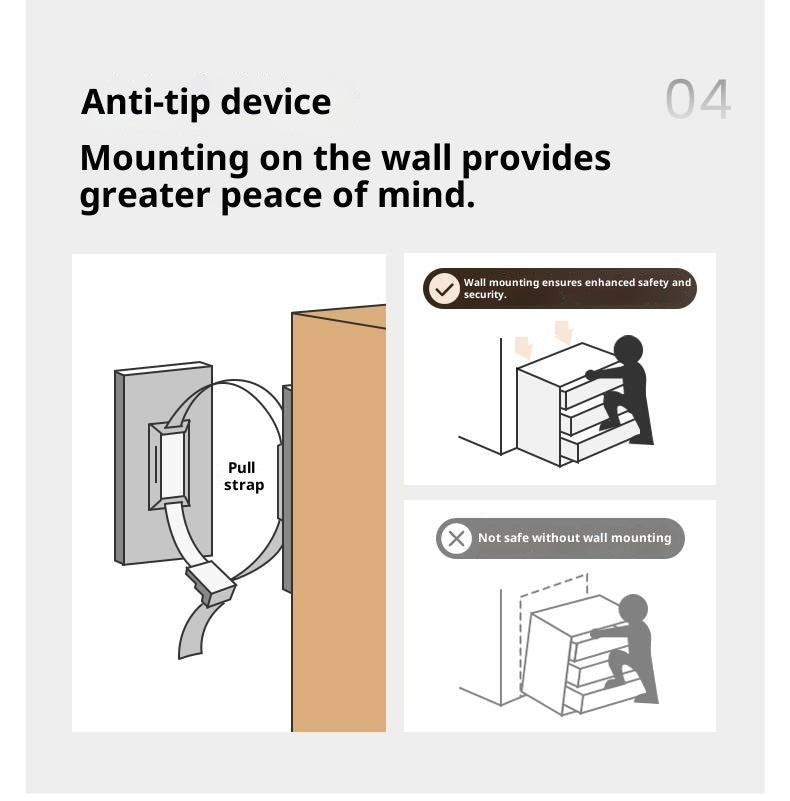 Anti-tip device

04

Mounting on the wall provides greater peace of mind.

Pull strap

Wall mounting ensures enhanced safety and security.

Not safe without wall mounting