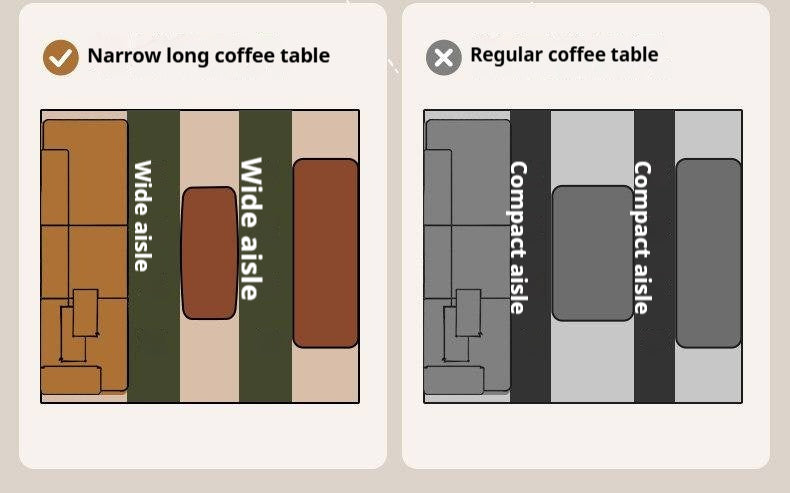 Narrow long coffee table

Wide aisle

Wide aisle

Regular coffee table

Compact aisle

Compact aisle