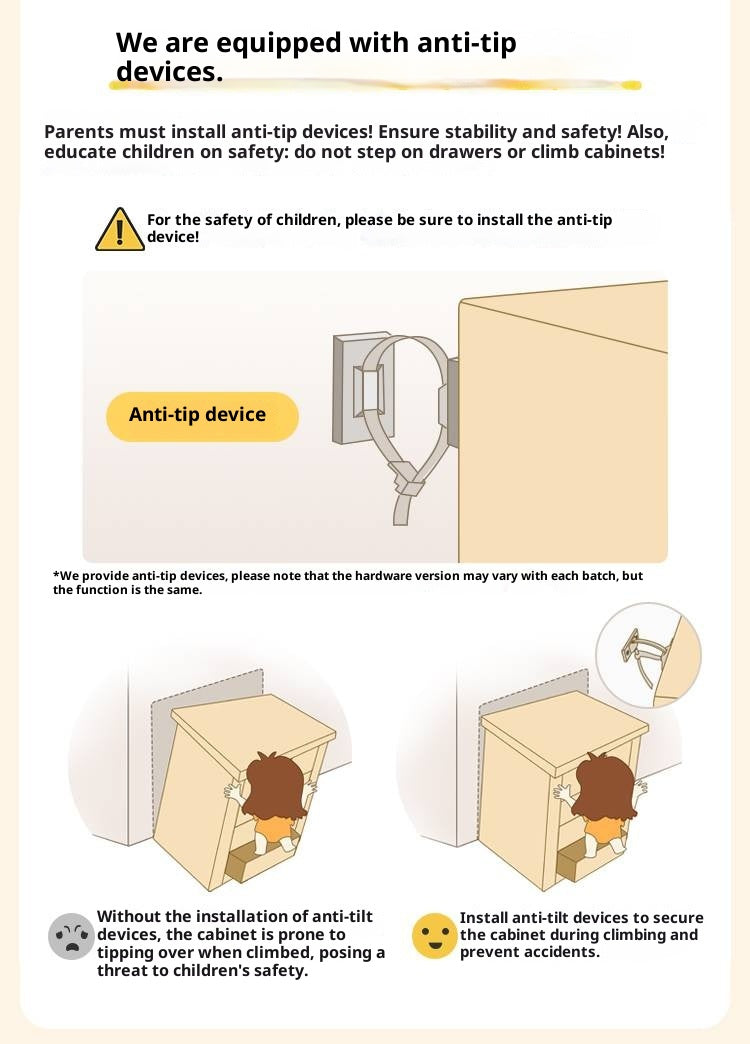 We are equipped with anti-tip devices.

Parents must install anti-tip devices! Ensure stability and safety! Also, educate children on safety: do not step on drawers or climb cabinets!

For the safety of children, please be sure to install the anti-tip device!

Anti-tip device

*We provide anti-tip devices, please note that the hardware version may vary with each batch, but the function is the same.

Without the installation of anti-tilt devices, the cabinet is prone to tipping over when climbed, posing a threat to children's safety.

Install anti-tilt devices to secure the cabinet during climbing and prevent accidents.