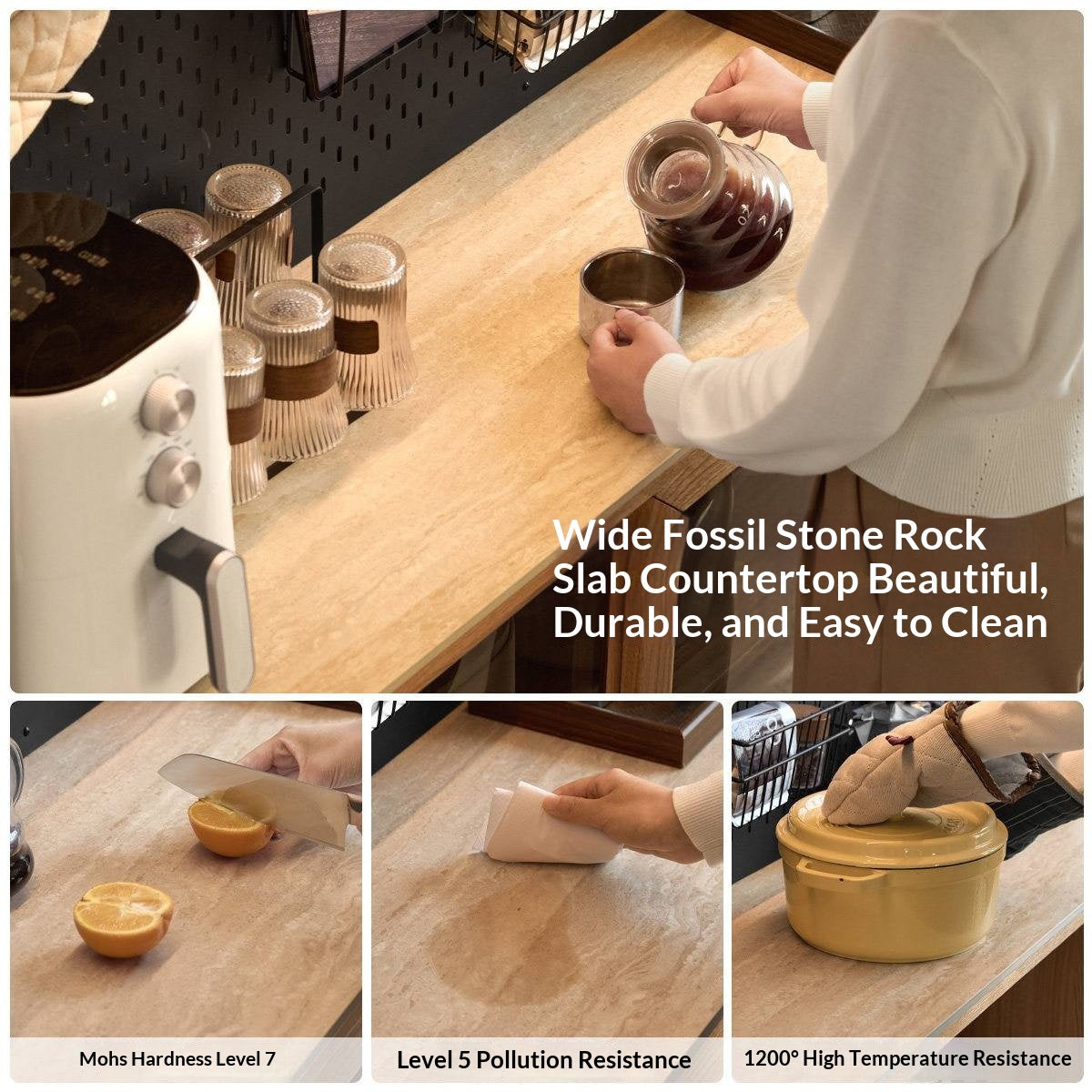 Wide Fossil Stone Rock Slab Countertop Beautiful, Durable, and Easy to Clean

Mohs Hardness Level 7

Level 5 Pollution Resistance

1200° High Temperature Resistance